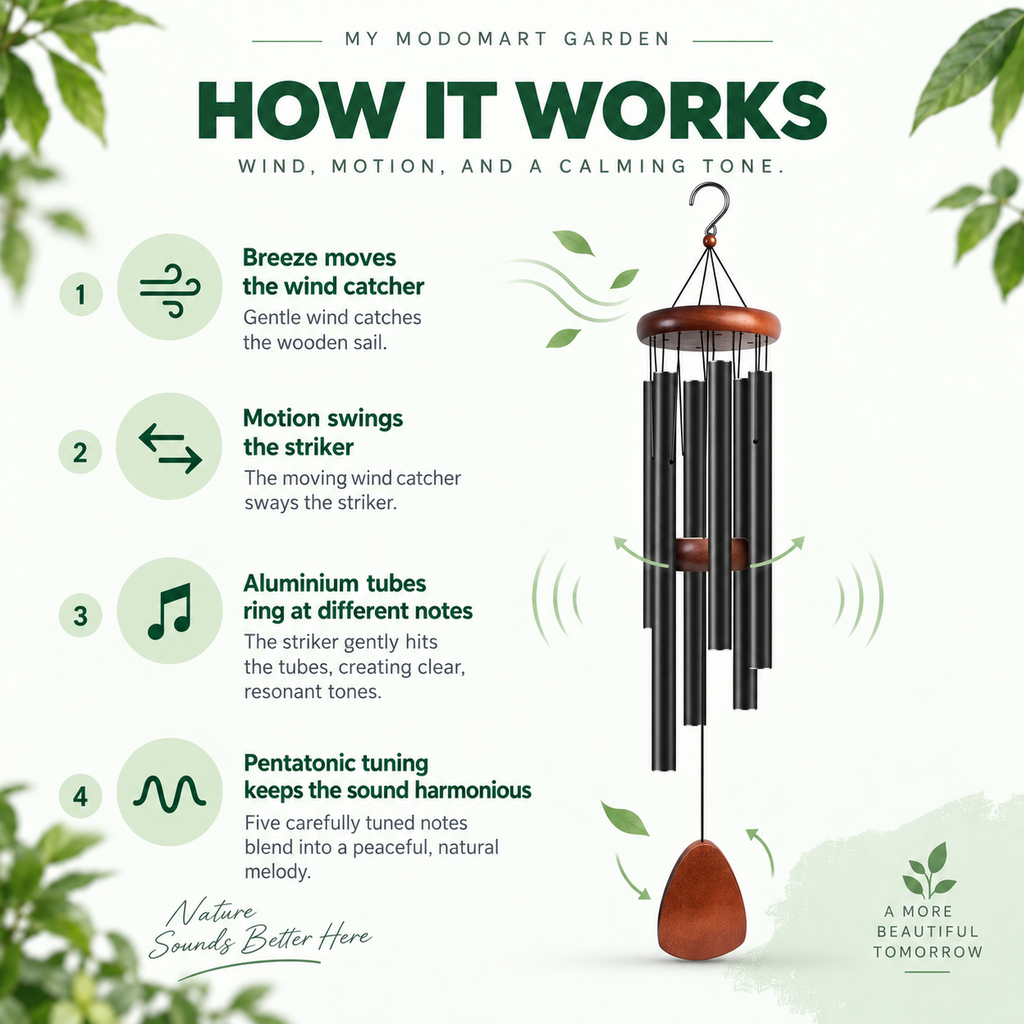 MY MODOMART GARDEN

HOW IT WORKS

WIND, MOTION, AND A CALMING TONE.

1

Breeze moves the wind catcher

Gentle wind catches the wooden sail.

2

Motion swings the striker

The moving wind catcher sways the striker.

3

Aluminium tubes ring at different notes

The striker gently hits the tubes, creating clear, resonant tones.

4

Pentatonic tuning keeps the sound harmonious

Five carefully tuned notes blend into a peaceful, natural melody.

Nature Sounds Better Here

A MORE BEAUTIFUL TOMORROW