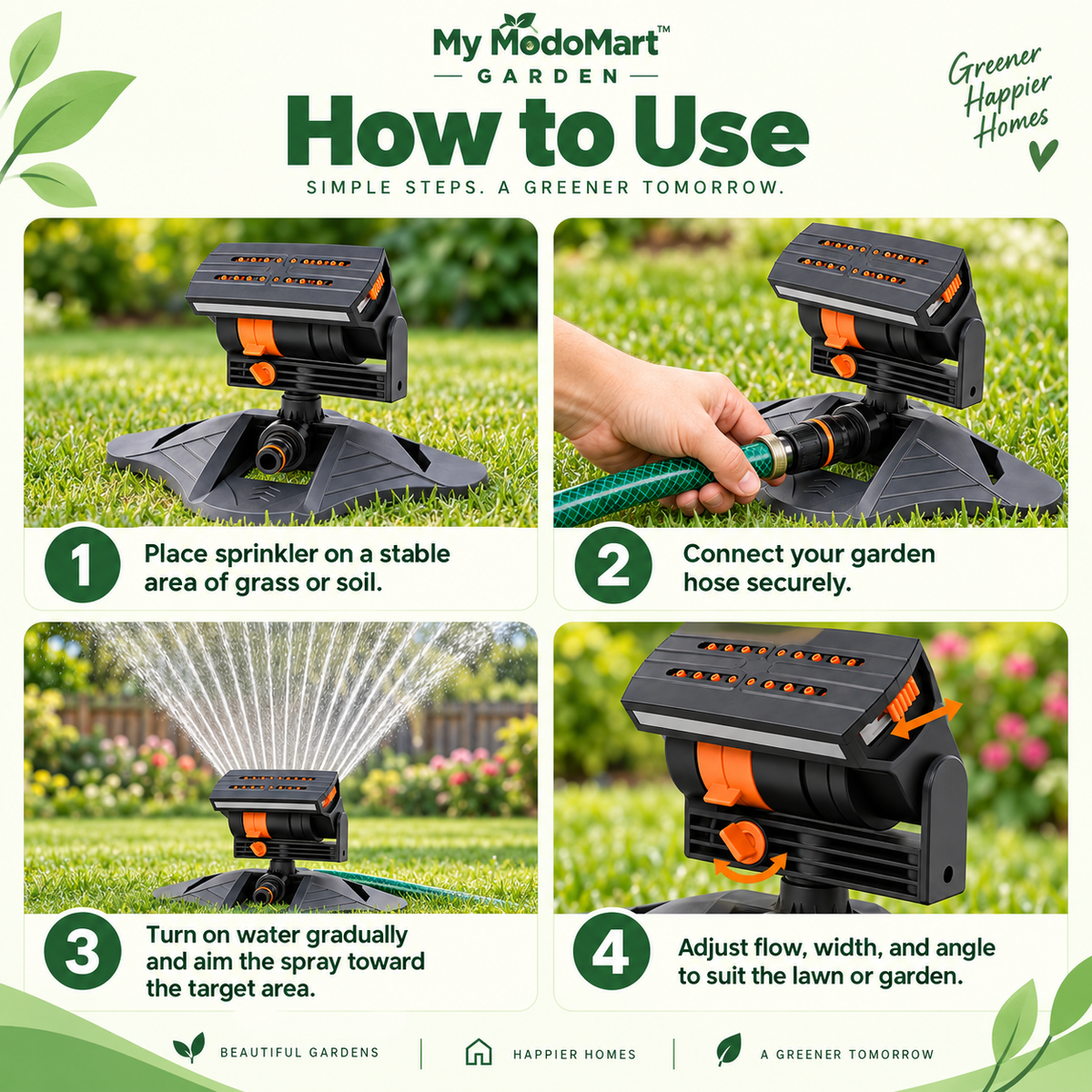 My ModoMart™
GARDEN

How to Use

SIMPLE STEPS. A GREENER TOMORROW.

Greener Happier Homes

1 Place sprinkler on a stable area of grass or soil.

2 Connect your garden hose securely.

3 Turn on water gradually and aim the spray toward the target area.

4 Adjust flow, width, and angle to suit the lawn or garden.

BEAUTIFUL GARDENS | HAPPIER HOMES | A GREENER TOMORROW