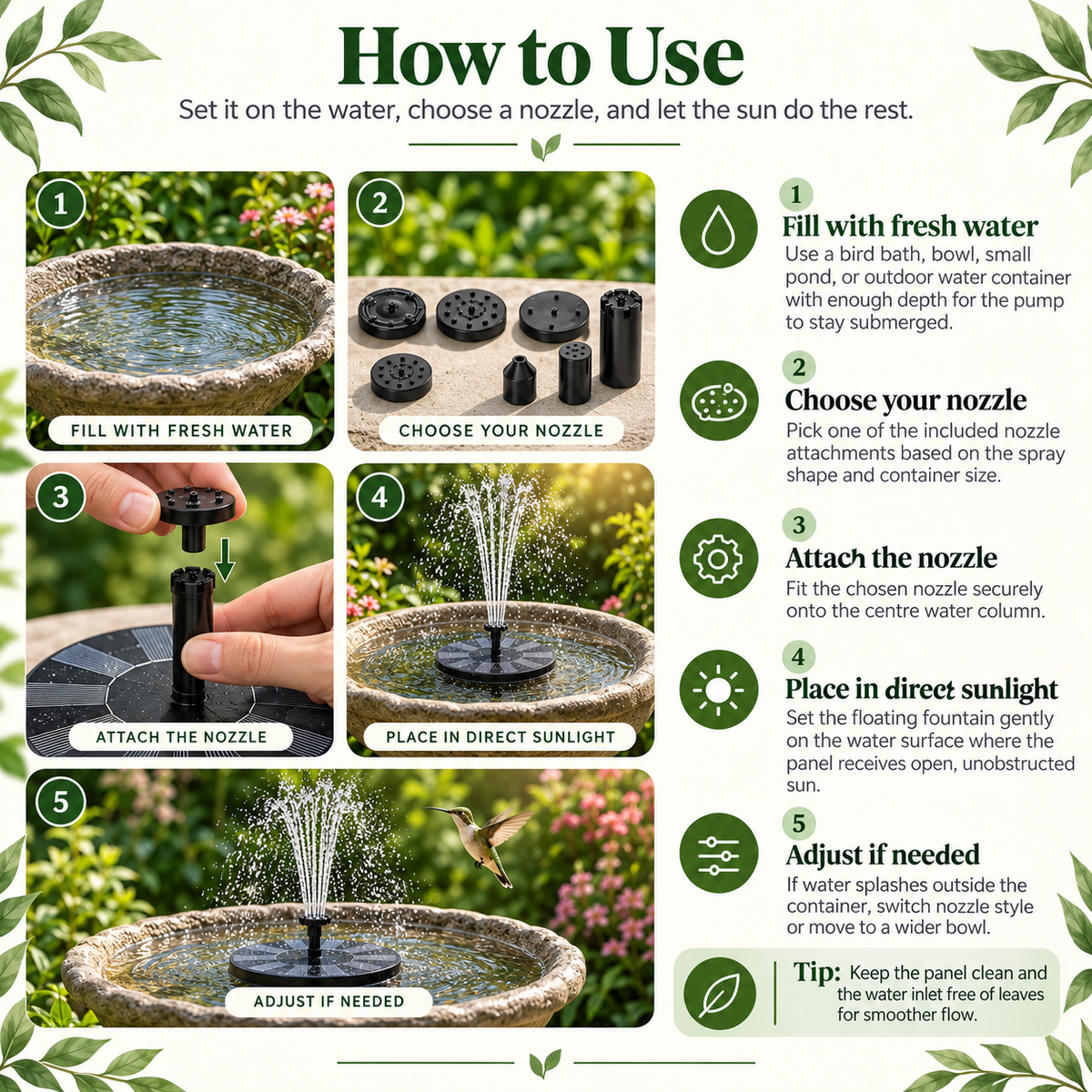 How to Use

Set it on the water, choose a nozzle, and let the sun do the rest.

1
FILL WITH FRESH WATER

2
CHOOSE YOUR NOZZLE

3
ATTACH THE NOZZLE

4
PLACE IN DIRECT SUNLIGHT

5
ADJUST IF NEEDED

1
Fill with fresh water
Use a bird bath, bowl, small pond, or outdoor water container with enough depth for the pump to stay submerged.

2
Choose your nozzle
Pick one of the included nozzle attachments based on the spray shape and container size.

3
Attach the nozzle
Fit the chosen nozzle securely onto the centre water column.

4
Place in direct sunlight
Set the floating fountain gently on the water surface where the panel receives open, unobstructed sun.

5
Adjust if needed
If water splashes outside the container, switch nozzle style or move to a wider bowl.

Tip: Keep the panel clean and the water inlet free of leaves for smoother flow.