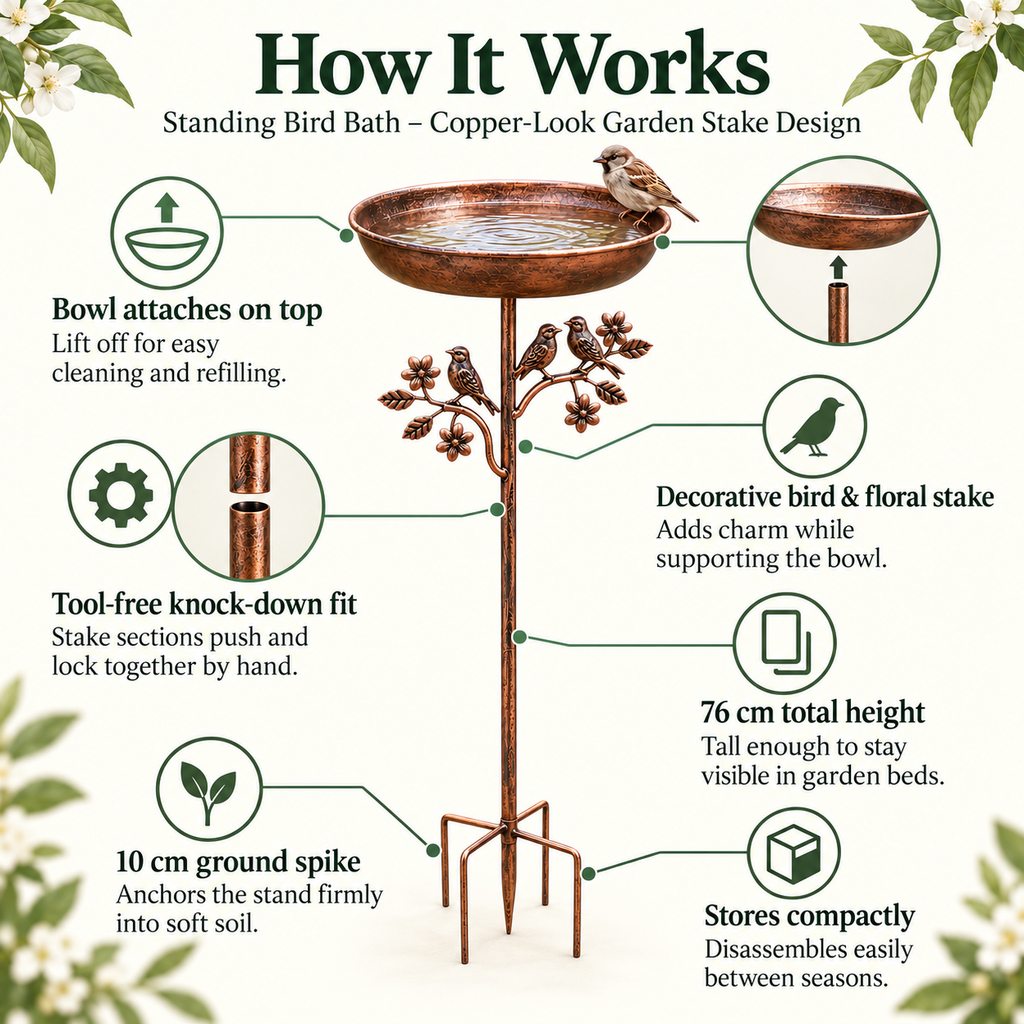 How It Works

Standing Bird Bath – Copper-Look Garden Stake Design

Bowl attaches on top
Lift off for easy cleaning and refilling.

Tool-free knock-down fit
Stake sections push and lock together by hand.

10 cm ground spike
Anchors the stand firmly into soft soil.

Decorative bird & floral stake
Adds charm while supporting the bowl.

76 cm total height
Tall enough to stay visible in garden beds.

Stores compactly
Disassembles easily between seasons.